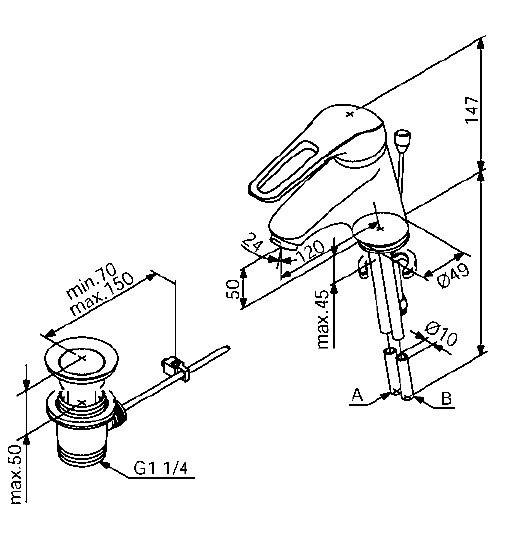 147
24
120
50
max.45
Ø49
Ø10
A
B
min.70
max.150
max.50
G1 1/4